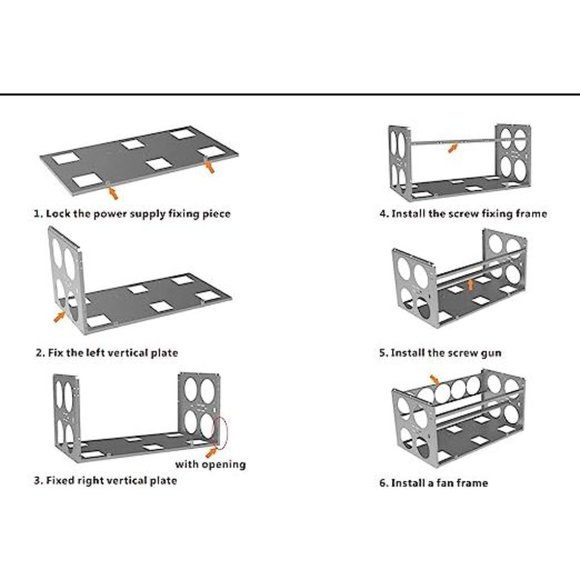 1. Lock the power supply fixing piece

2. Fix the left vertical plate

with opening

3. Fixed right vertical plate

4. Install the screw fixing frame

5. Install the screw gun

6. Install a fan frame